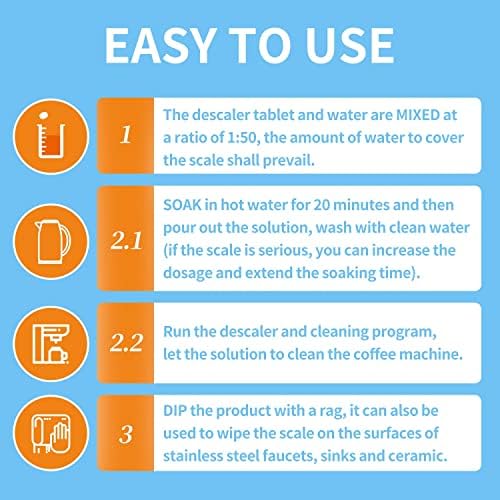 EASY TO USE

1

The descaler tablet and water are MIXED at a ratio of 1:50, the amount of water to cover the scale shall prevail.

2.1

SOAK in hot water for 20 minutes and then pour out the solution, wash with clean water (if the scale is serious, you can increase the dosage and extend the soaking time).

2.2

Run the descaler and cleaning program, let the solution to clean the coffee machine.

3

DIP the product with a rag, it can also be used to wipe the scale on the surfaces of stainless steel faucets, sinks and ceramic.