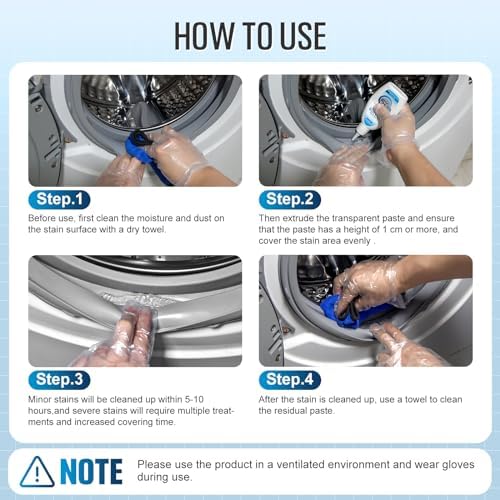 HOW TO USE

Step.1

Before use, first clean the moisture and dust on the stain surface with a dry towel.

Step.2

Then extrude the transparent paste and ensure that the paste has a height of 1 cm or more, and cover the stain area evenly .

Step.3

Minor stains will be cleaned up within 5-10 hours,and severe stains will require multiple treatments and increased covering time.

Step.4

After the stain is cleaned up, use a towel to clean the residual paste.

NOTE

Please use the product in a ventilated environment and wear gloves during use.