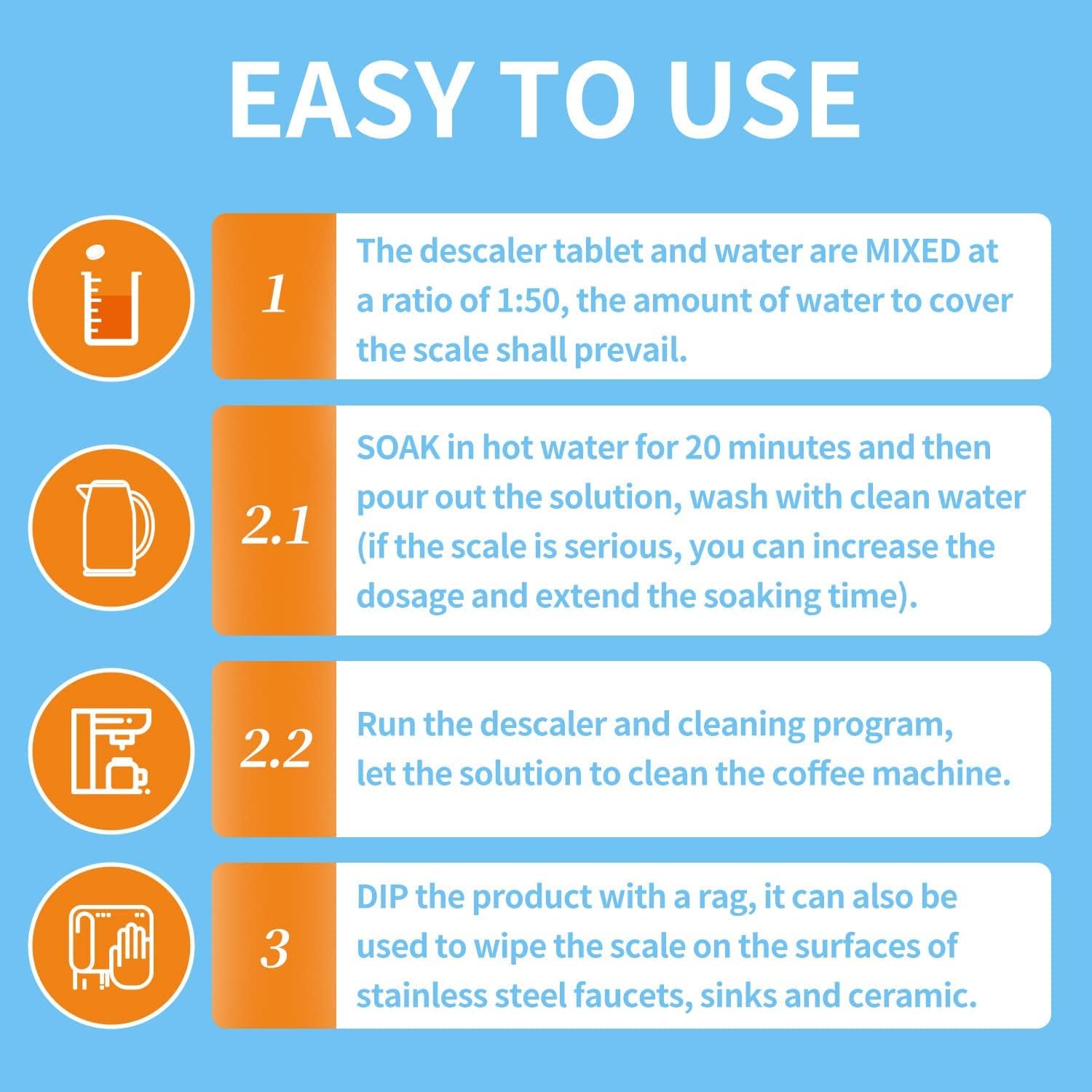 EASY TO USE

1

The descaler tablet and water are MIXED at a ratio of 1:50, the amount of water to cover the scale shall prevail.

2.1

SOAK in hot water for 20 minutes and then pour out the solution, wash with clean water (if the scale is serious, you can increase the dosage and extend the soaking time).

2.2

Run the descaler and cleaning program, let the solution to clean the coffee machine.

3

DIP the product with a rag, it can also be used to wipe the scale on the surfaces of stainless steel faucets, sinks and ceramic.