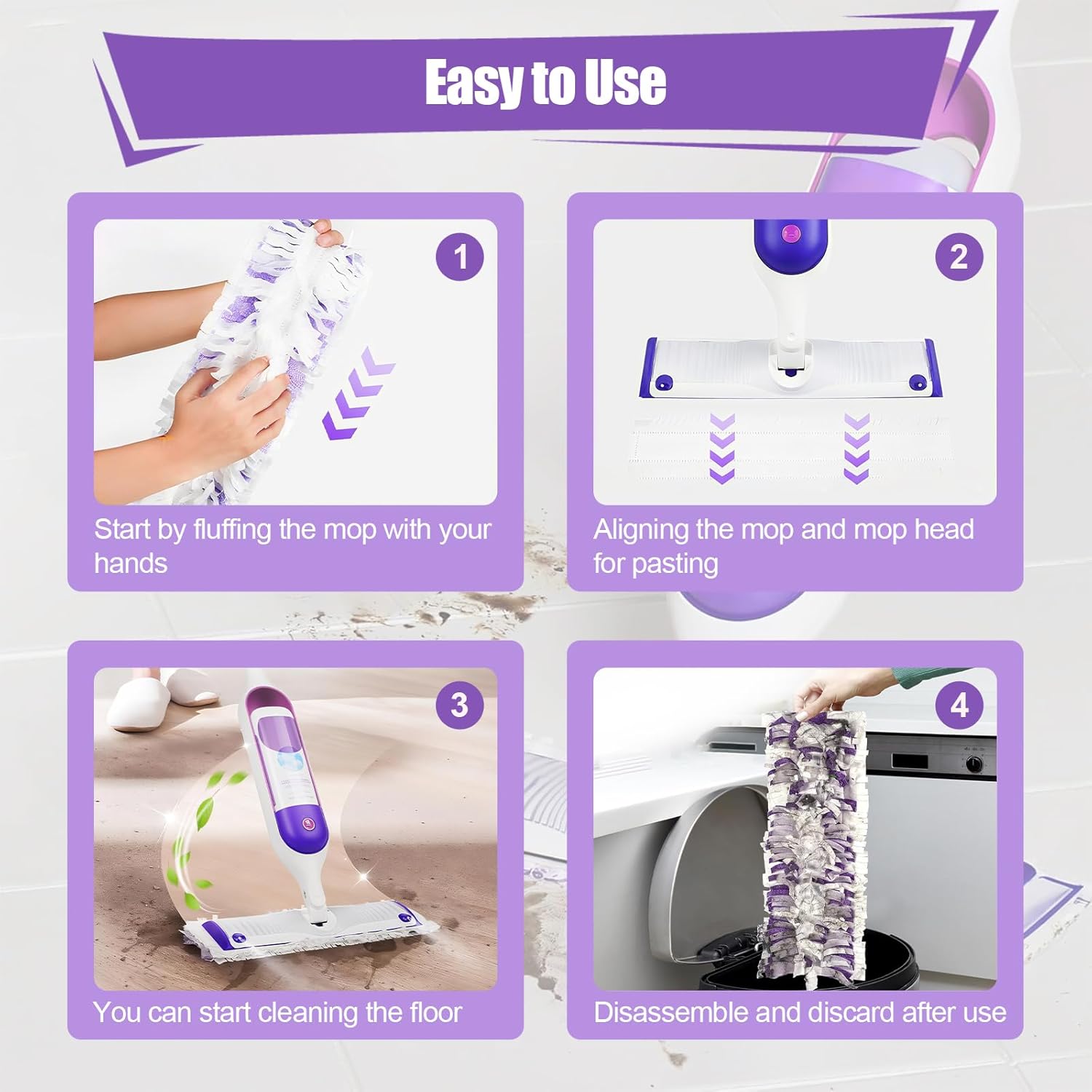 Easy to Use

1

Start by fluffing the mop with your hands

2

Aligning the mop and mop head for pasting

3

You can start cleaning the floor

4

Disassemble and discard after use